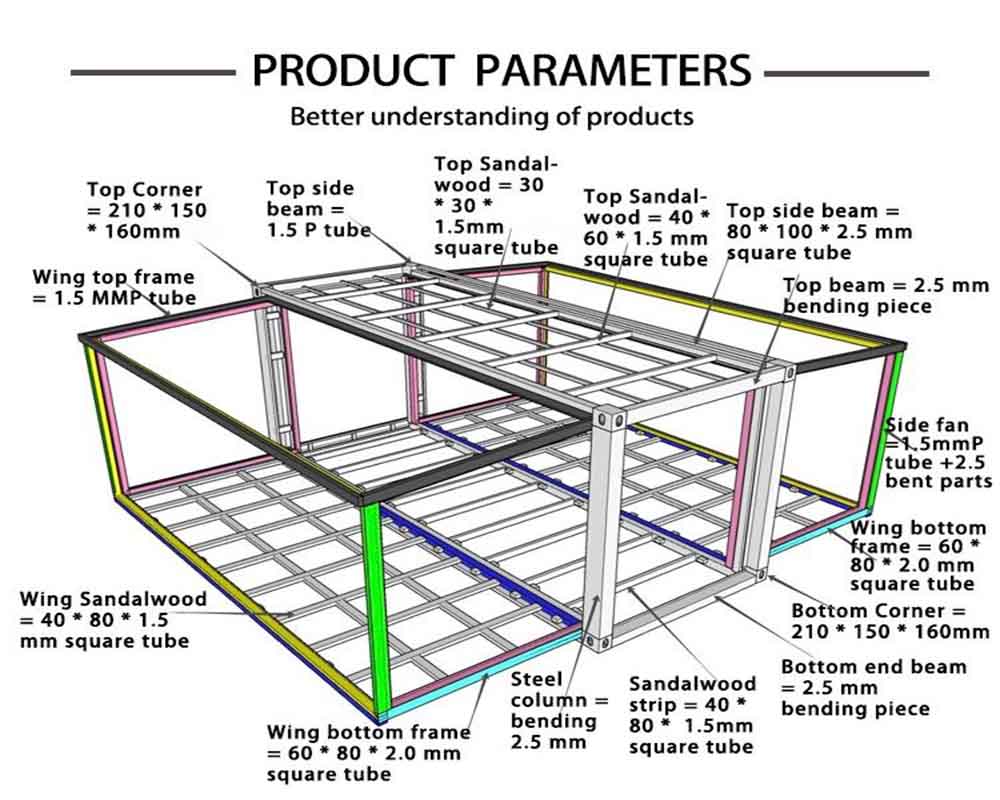 PRODUCT PARAMETERS

Better understanding of products

Top Corner = 210 * 150 * 160mm

Top side beam = 1.5 P tube

Top Sandalwood = 30 * 30 * 1.5mm square tube

Top Sandalwood = 40 * 60 * 1.5 mm square tube

Top side beam = 80 * 100 * 2.5 mm square tube

Wing top frame = 1.5 MMP tube

Top beam = 2.5 mm bending piece

Side fan =1.5mmP tube +2.5 bent parts

Wing bottom frame = 60 * 80 * 2.0 mm square tube

Wing Sandalwood = 40 * 80 * 1.5 mm square tube

Bottom Corner = 210 * 150 * 160mm

Bottom end beam = 2.5 mm bending piece

Steel column = bending 2.5 mm

Sandalwood strip = 40 * 80 * 1.5mm square tube

Wing bottom frame = 60 * 80 * 2.0 mm square tube